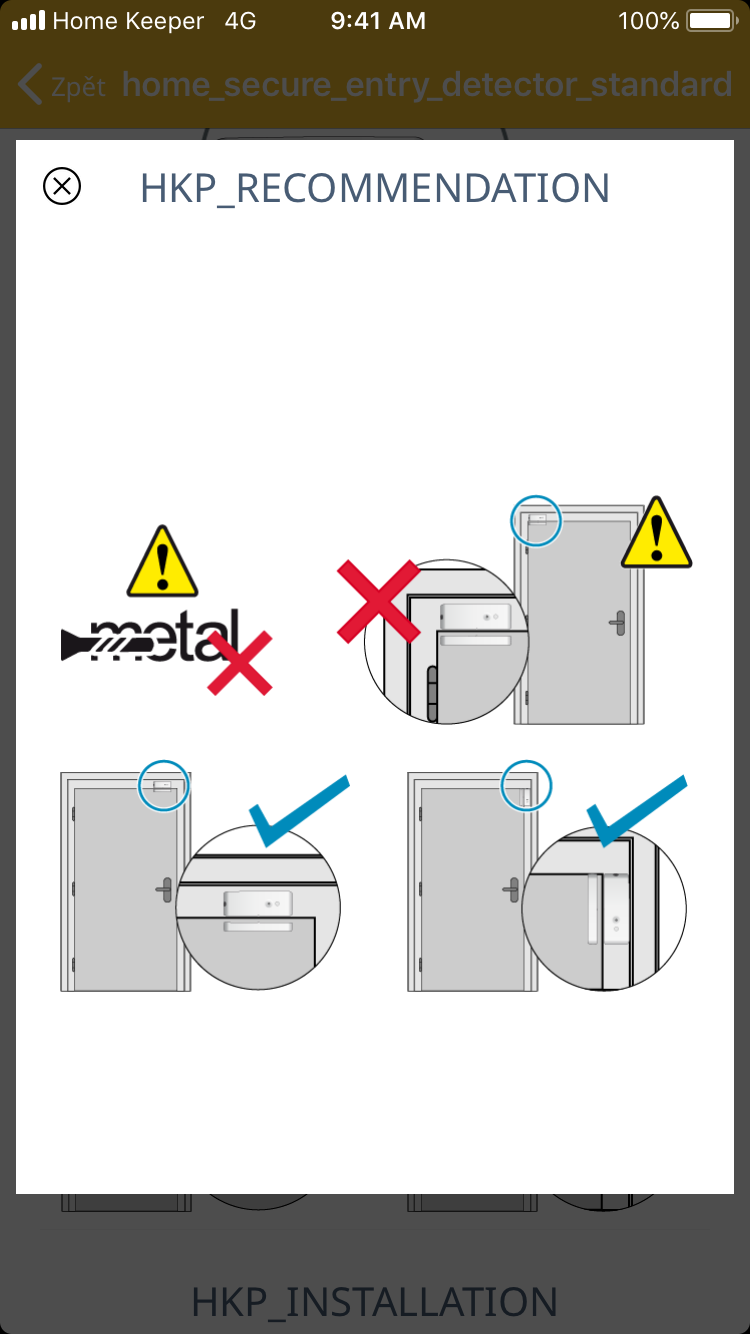 Home Keeper 4G 9:41 AM 100%

Zpět home_secure_entry_detector_standard

HKP_RECOMMENDATION

metal

HKP_INSTALLATION